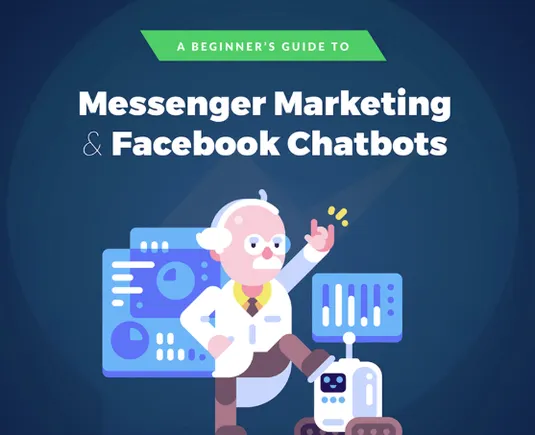 A BEGINNER'S GUIDE TO

Messenger Marketing & Facebook Chatbots