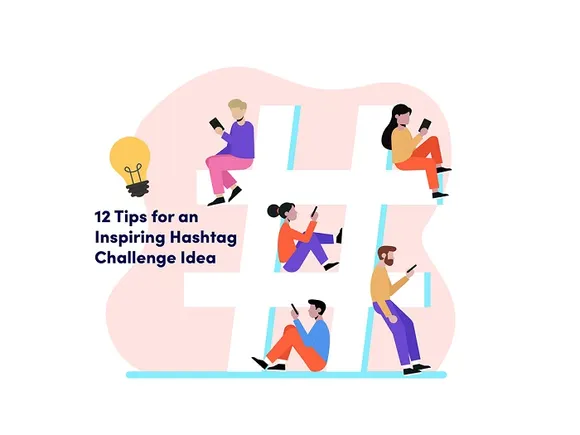 12 Tips for an Inspiring Hashtag Challenge Idea