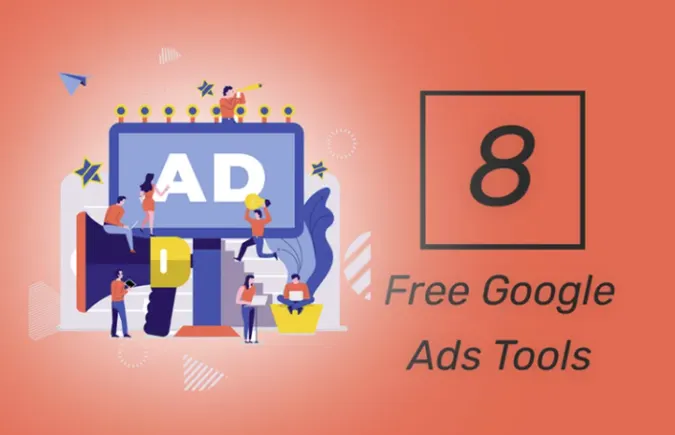 AD

8

Free Google Ads Tools