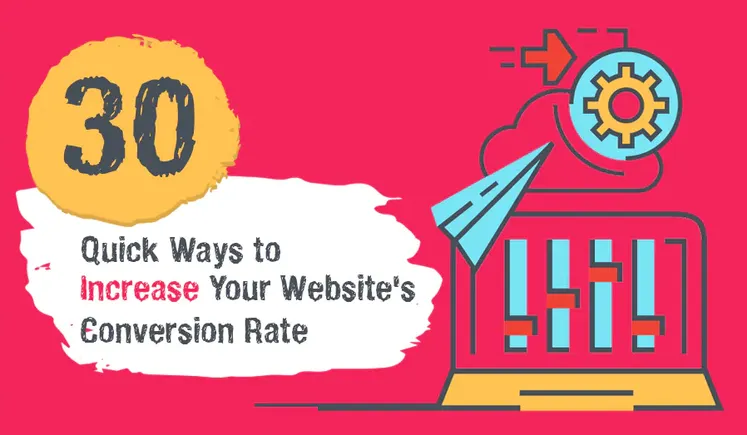 30

Quick Ways to Increase Your Website's Conversion Rate