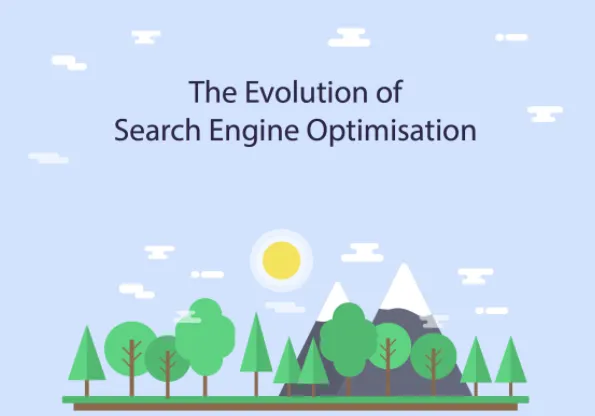 The Evolution of
Search Engine Optimisation