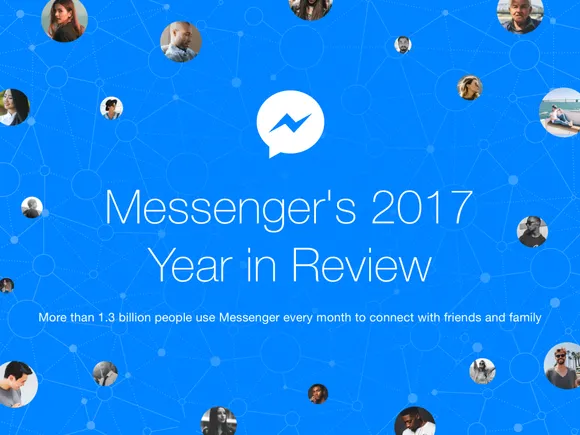 Messenger's 2017
Year in Review

More than 1.3 billion people use Messenger every month to connect with friends and family