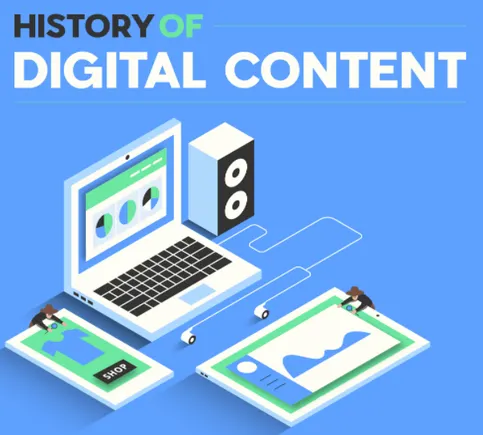 HISTORY OF
DIGITAL CONTENT

SHOP