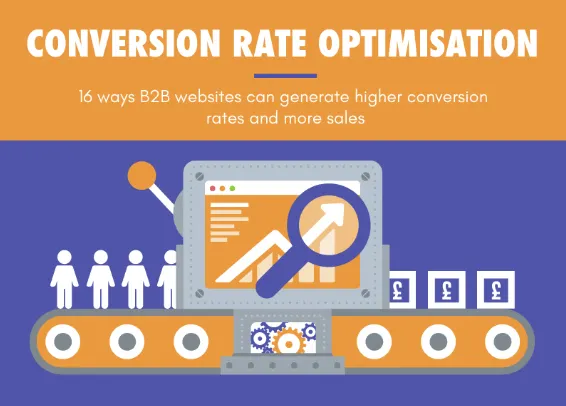 CONVERSION RATE OPTIMISATION

16 ways B2B websites can generate higher conversion rates and more sales

£ £ £