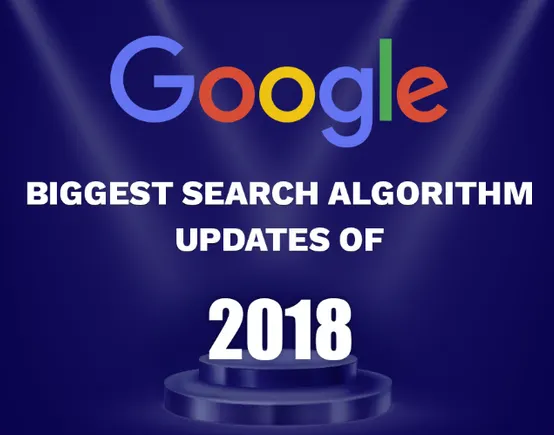 Google

BIGGEST SEARCH ALGORITHM UPDATES OF

2018