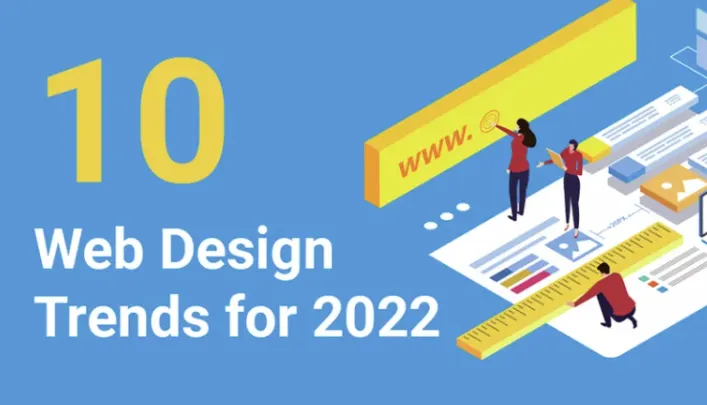 10

Web Design Trends for 2022

www.

200PX