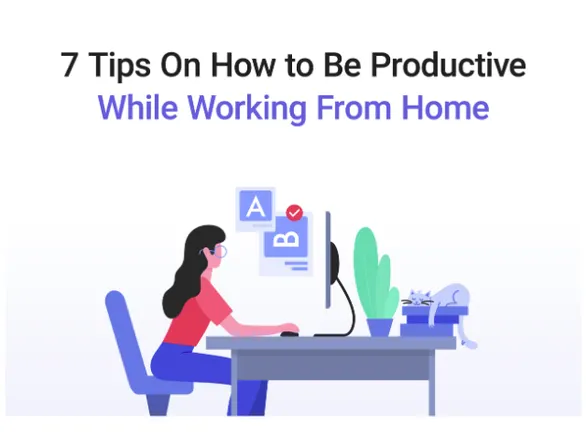 7 Tips On How to Be Productive
While Working From Home

A
B