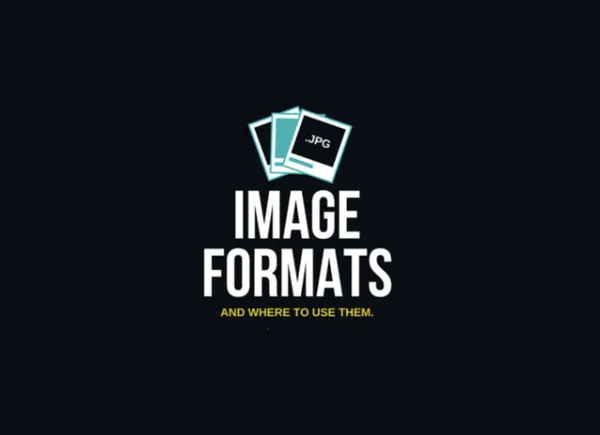 .JPG

IMAGE FORMATS

AND WHERE TO USE THEM.