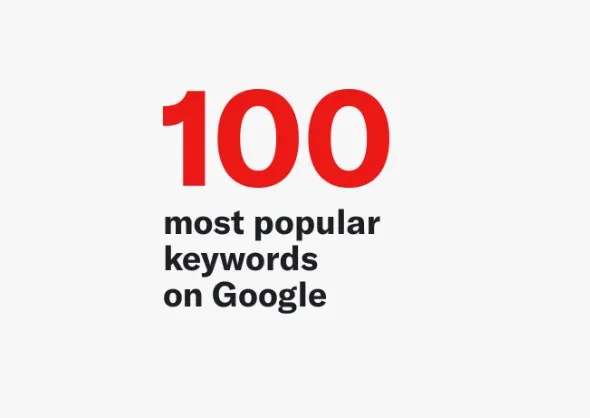 100

most popular keywords on Google