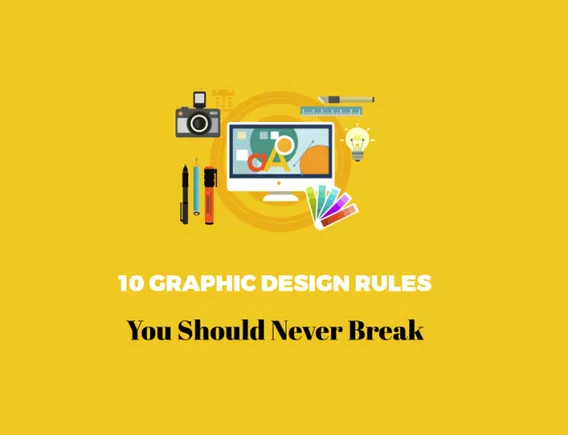 10 GRAPHIC DESIGN RULES

You Should Never Break