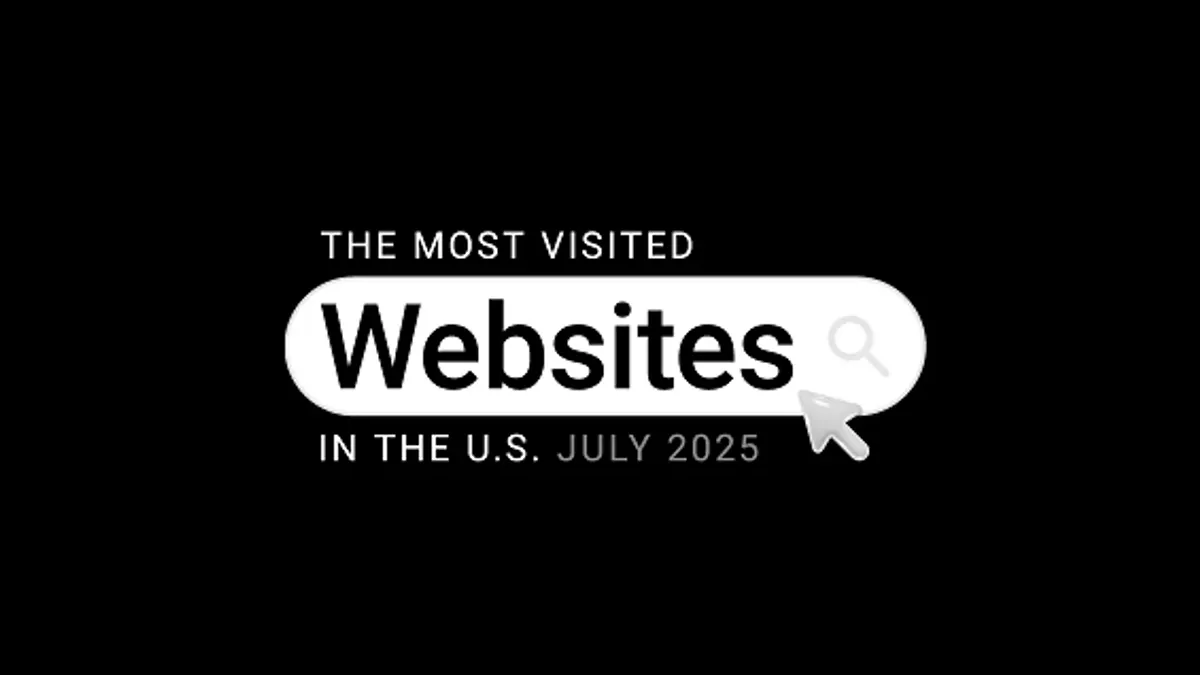 THE MOST VISITED

Websites

IN THE U.S. JULY 2025